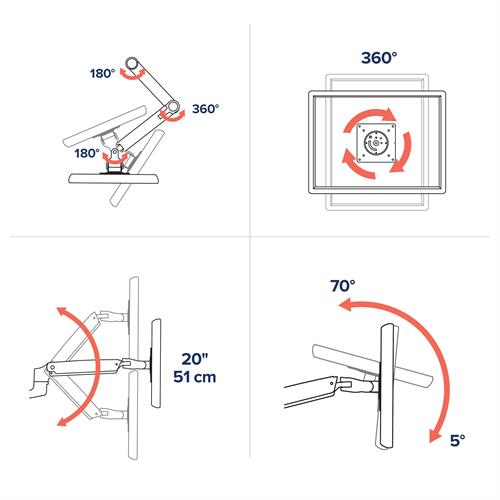 180°
360°
180°

360°

20"
51 cm

70°
5°