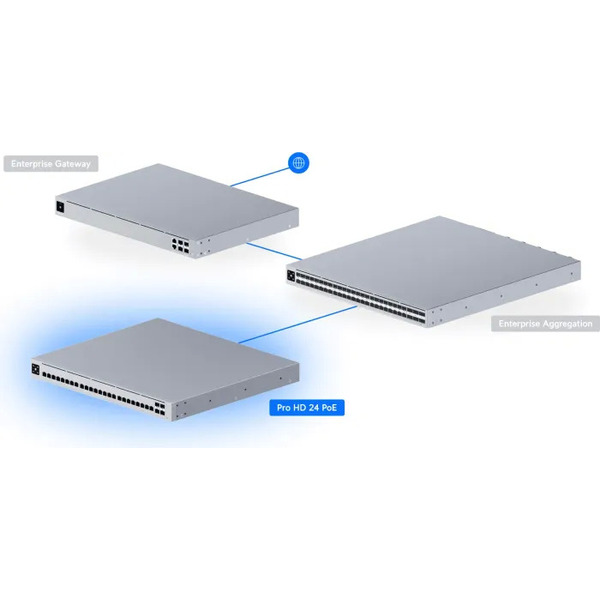 Enterprise Gateway

Enterprise Aggregation

Pro HD 24 PoE